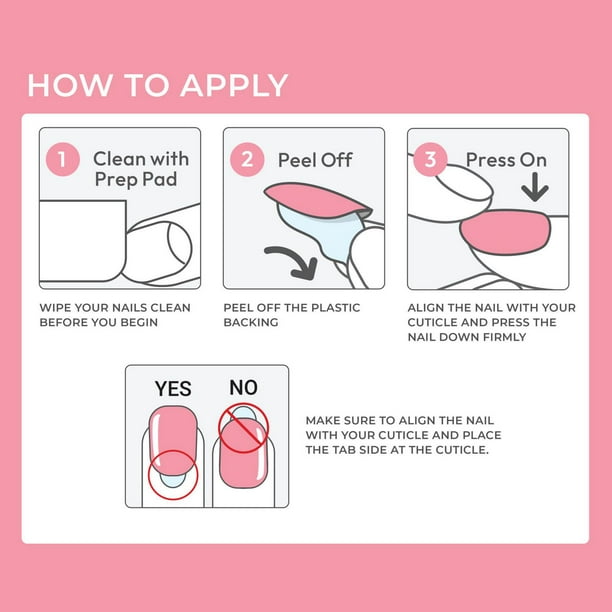 HOW TO APPLY

1 Clean with Prep Pad

WIPE YOUR NAILS CLEAN BEFORE YOU BEGIN

2 Peel Off

PEEL OFF THE PLASTIC BACKING

3 Press On

ALIGN THE NAIL WITH YOUR CUTICLE AND PRESS THE NAIL DOWN FIRMLY

YES

NO

MAKE SURE TO ALIGN THE NAIL WITH YOUR CUTICLE AND PLACE THE TAB SIDE AT THE CUTICLE.