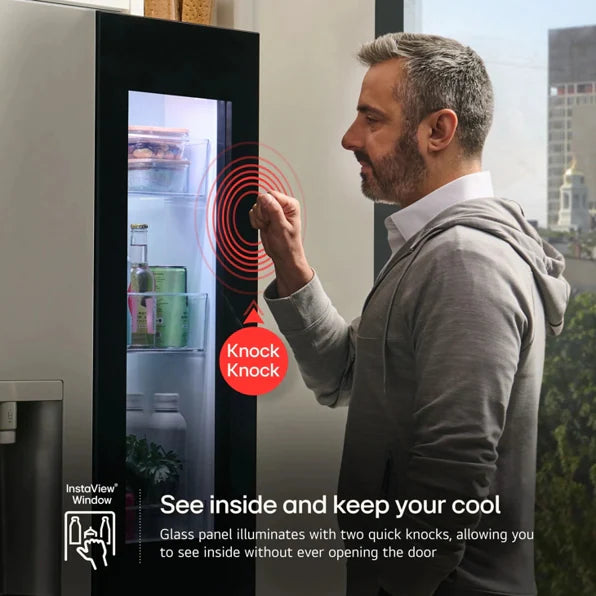 Knock Knock

InstaView® Window

See inside and keep your cool

Glass panel illuminates with two quick knocks, allowing you to see inside without ever opening the door