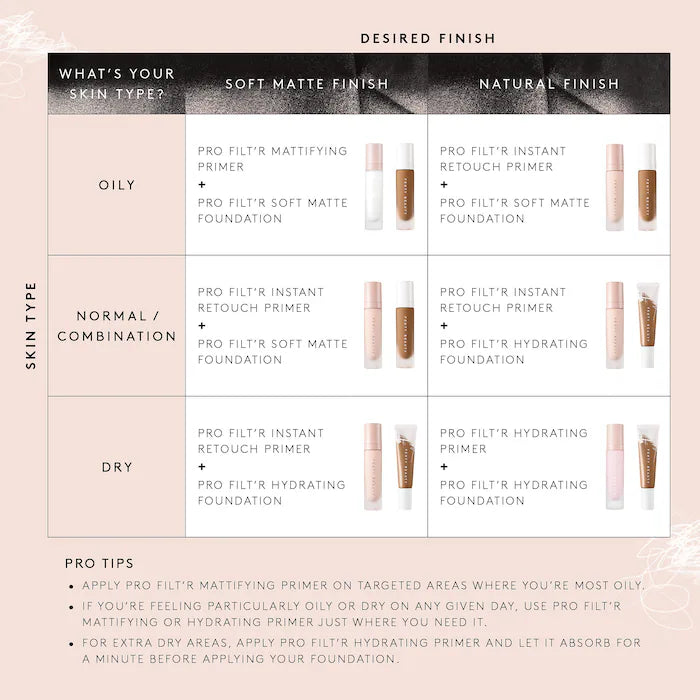 DESIRED FINISH

SKIN TYPE

| WHAT'S YOUR SKIN TYPE? | SOFT MATTE FINISH | NATURAL FINISH |
|---|---|---|
| OILY | PRO FILT'R MATTIFYING PRIMER + PRO FILT'R SOFT MATTE FOUNDATION | PRO FILT'R INSTANT RETOUCH PRIMER + PRO FILT'R SOFT MATTE FOUNDATION |
| NORMAL / COMBINATION | PRO FILT'R INSTANT RETOUCH PRIMER + PRO FILT'R SOFT MATTE FOUNDATION | PRO FILT'R INSTANT RETOUCH PRIMER + PRO FILT'R HYDRATING FOUNDATION |
| DRY | PRO FILT'R INSTANT RETOUCH PRIMER + PRO FILT'R HYDRATING FOUNDATION | PRO FILT'R HYDRATING PRIMER + PRO FILT'R HYDRATING FOUNDATION |

PRO TIPS

• APPLY PRO FILT'R MATTIFYING PRIMER ON TARGETED AREAS WHERE YOU'RE MOST OILY.
• IF YOU'RE FEELING PARTICULARLY OILY OR DRY ON ANY GIVEN DAY, USE PRO FILT'R MATTIFYING OR HYDRATING PRIMER JUST WHERE YOU NEED IT.
• FOR EXTRA DRY AREAS, APPLY PRO FILT'R HYDRATING PRIMER AND LET IT ABSORB FOR A MINUTE BEFORE APPLYING YOUR FOUNDATION.